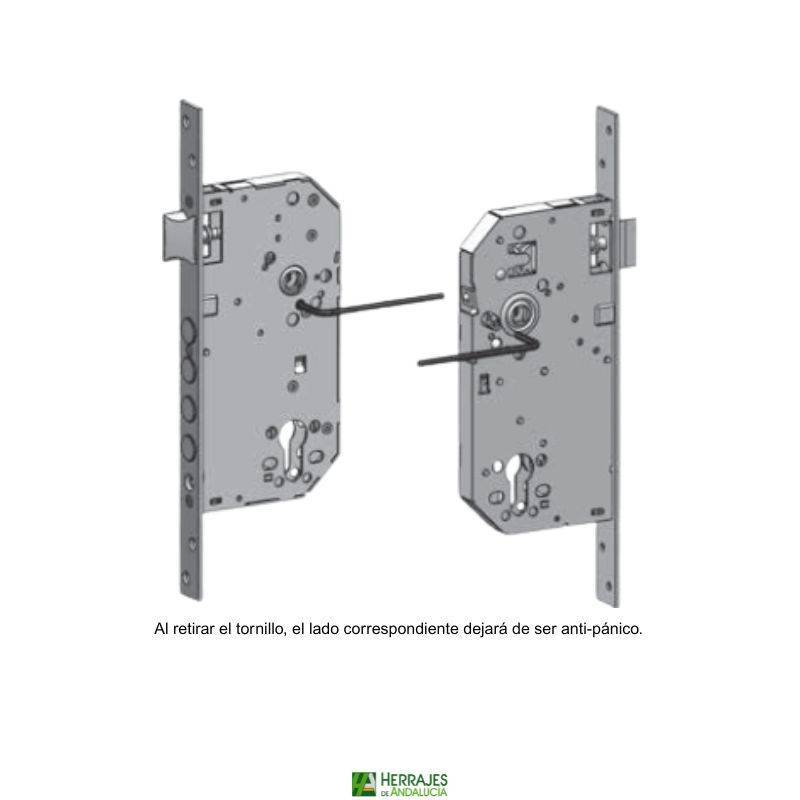 Al retirar el tornillo, el lado correspondiente dejará de ser anti-pánico.

HERRAJES DE ANDALUCÍA