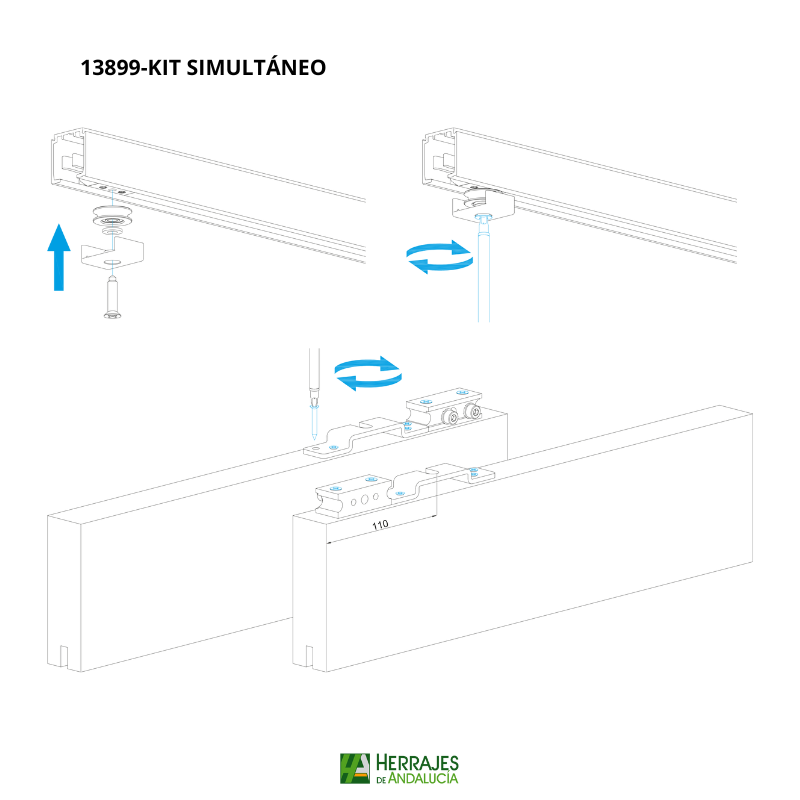 13899-KIT SIMULTÁNEO

110

HERRAJES DE ANDALUCÍA